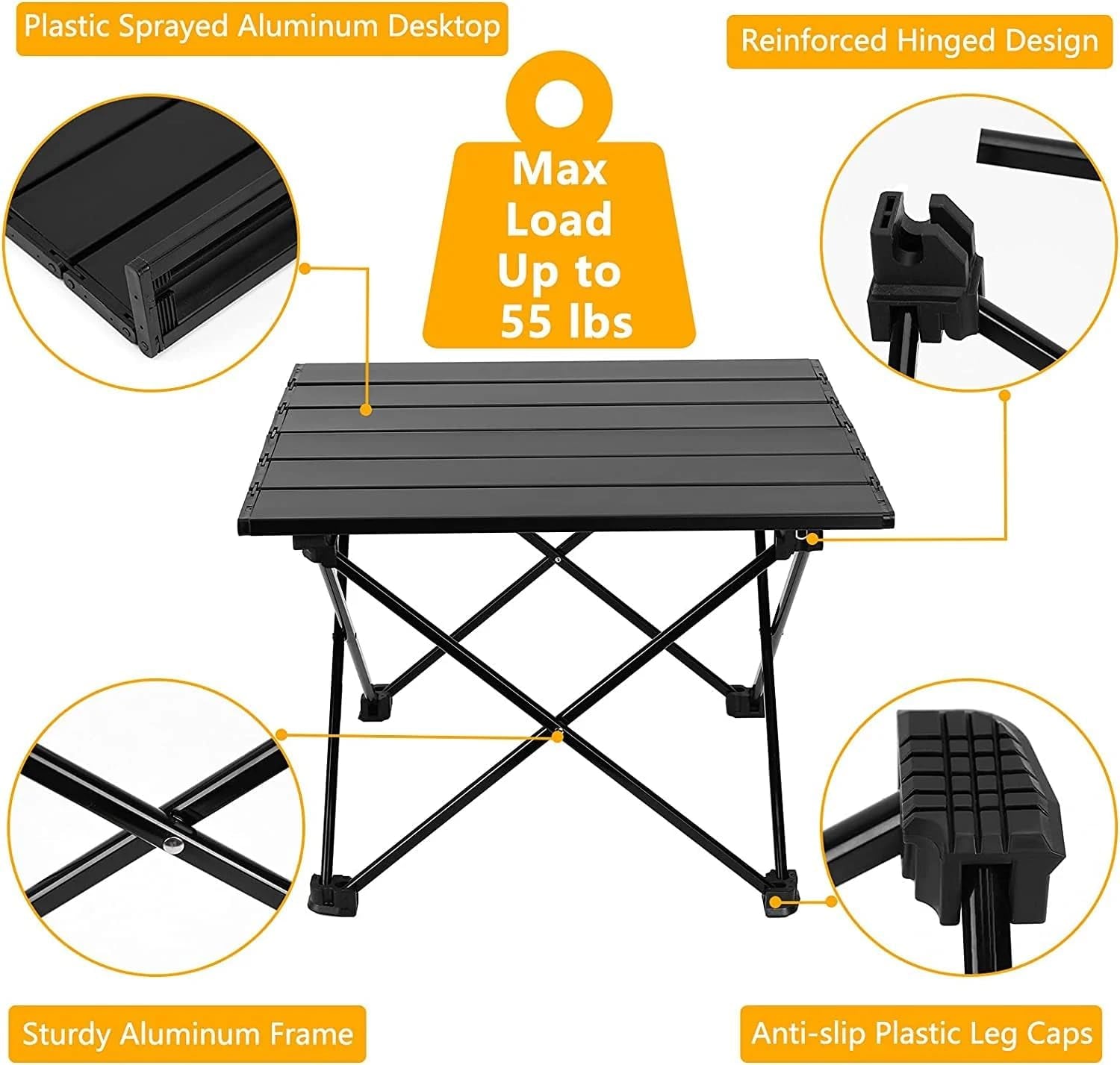 Plastic Sprayed Aluminum Desktop

Reinforced Hinged Design

Max Load Up to 55 lbs

Sturdy Aluminum Frame

Anti-slip Plastic Leg Caps